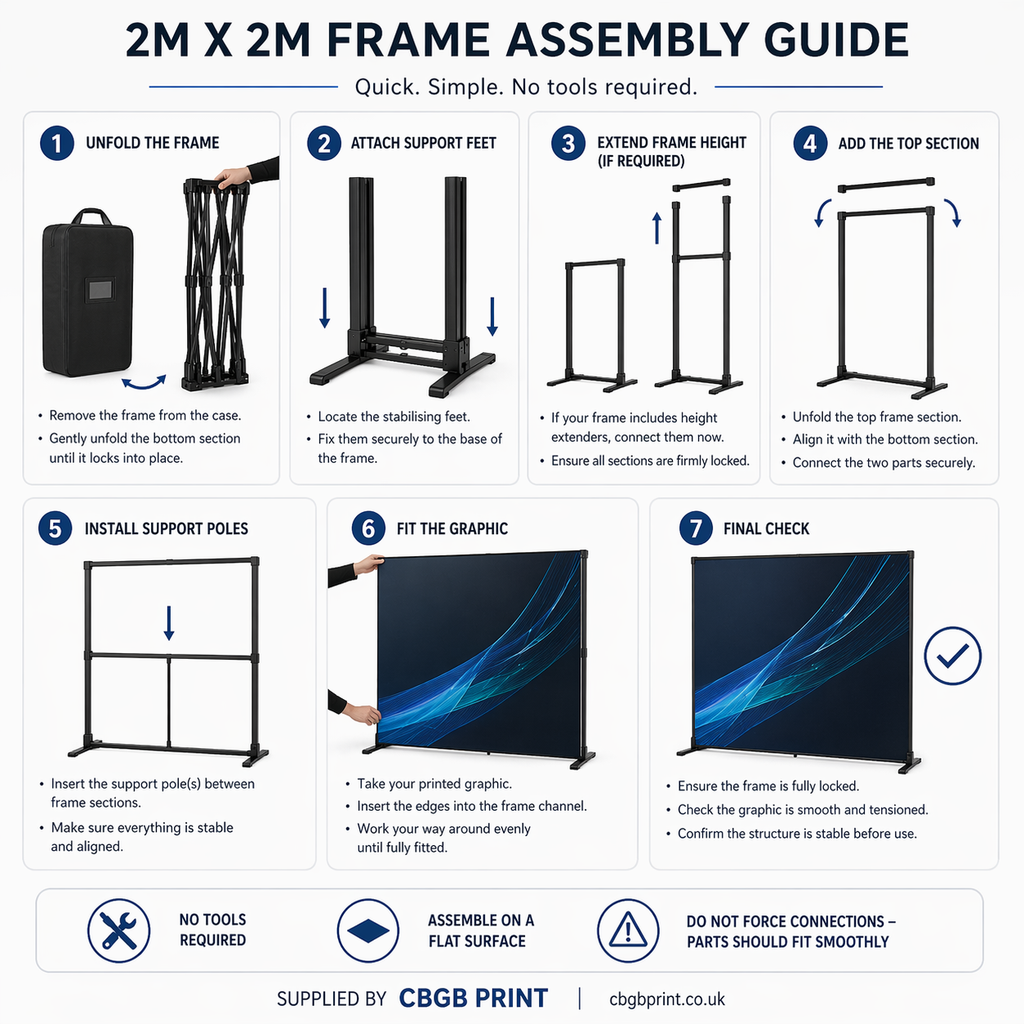 2M X 2M FRAME ASSEMBLY GUIDE

Quick. Simple. No tools required.

1 UNFOLD THE FRAME

• Remove the frame from the case.
• Gently unfold the bottom section until it locks into place.

2 ATTACH SUPPORT FEET

• Locate the stabilising feet.
• Fix them securely to the base of the frame.

3 EXTEND FRAME HEIGHT (IF REQUIRED)

• If your frame includes height extenders, connect them now.
• Ensure all sections are firmly locked.

4 ADD THE TOP SECTION

• Unfold the top frame section.
• Align it with the bottom section.
• Connect the two parts securely.

5 INSTALL SUPPORT POLES

• Insert the support pole(s) between frame sections.
• Make sure everything is stable and aligned.

6 FIT THE GRAPHIC

• Take your printed graphic.
• Insert the edges into the frame channel.
• Work your way around evenly until fully fitted.

7 FINAL CHECK

• Ensure the frame is fully locked.
• Check the graphic is smooth and tensioned.
• Confirm the structure is stable before use.

NO TOOLS REQUIRED

ASSEMBLE ON A FLAT SURFACE

DO NOT FORCE CONNECTIONS – PARTS SHOULD FIT SMOOTHLY

SUPPLIED BY CBGB PRINT | cbgbprint.co.uk